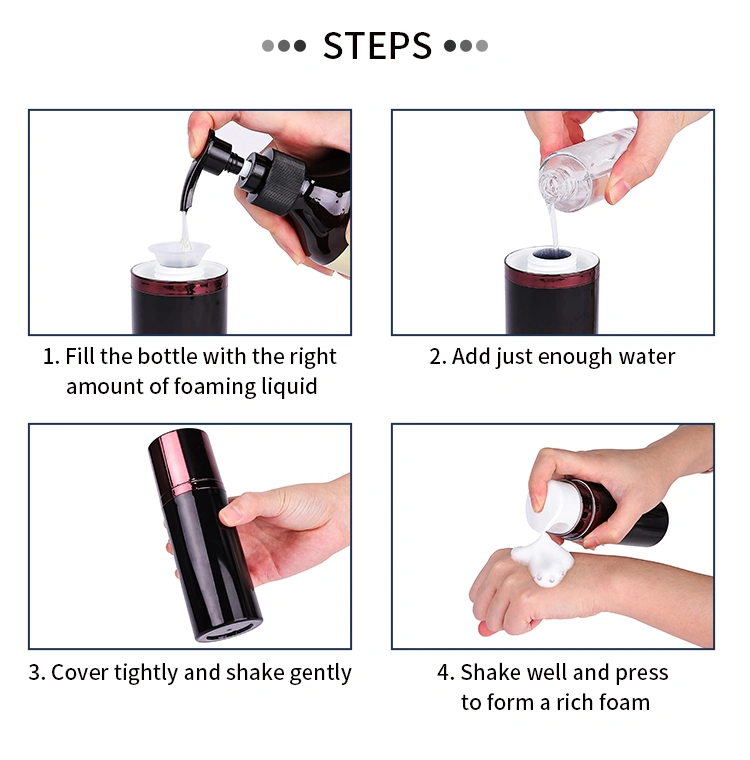 STEPS

1. Fill the bottle with the right amount of foaming liquid

2. Add just enough water

3. Cover tightly and shake gently

4. Shake well and press to form a rich foam