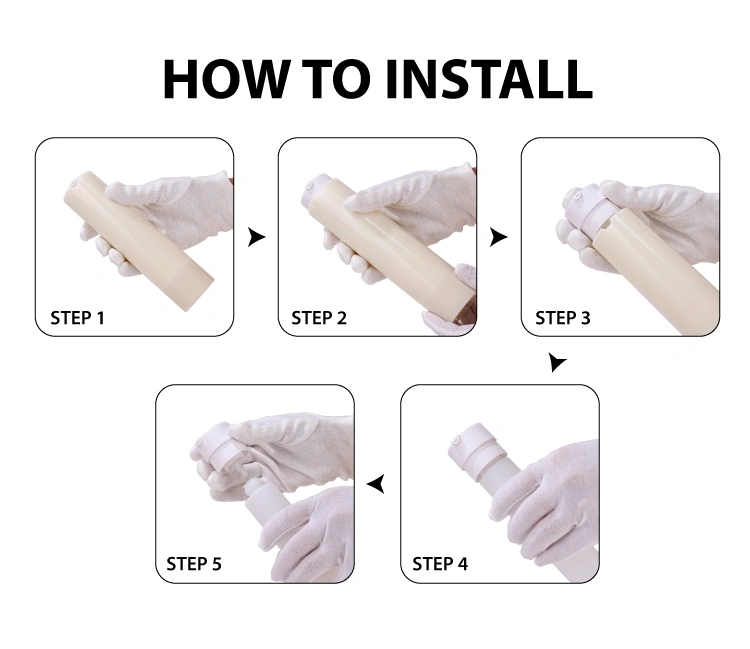 HOW TO INSTALL

STEP 1

STEP 2

STEP 3

STEP 4

STEP 5