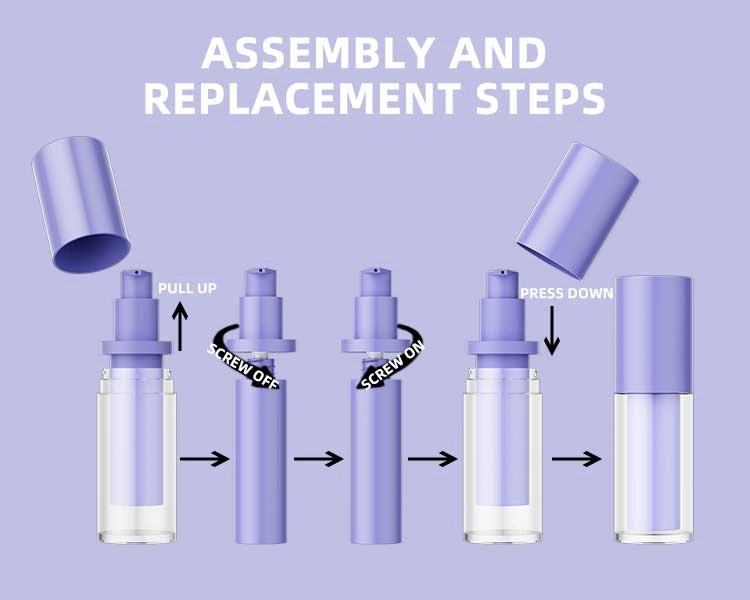 ASSEMBLY AND REPLACEMENT STEPS

PULL UP

SCREW OFF

SCREW ON

PRESS DOWN