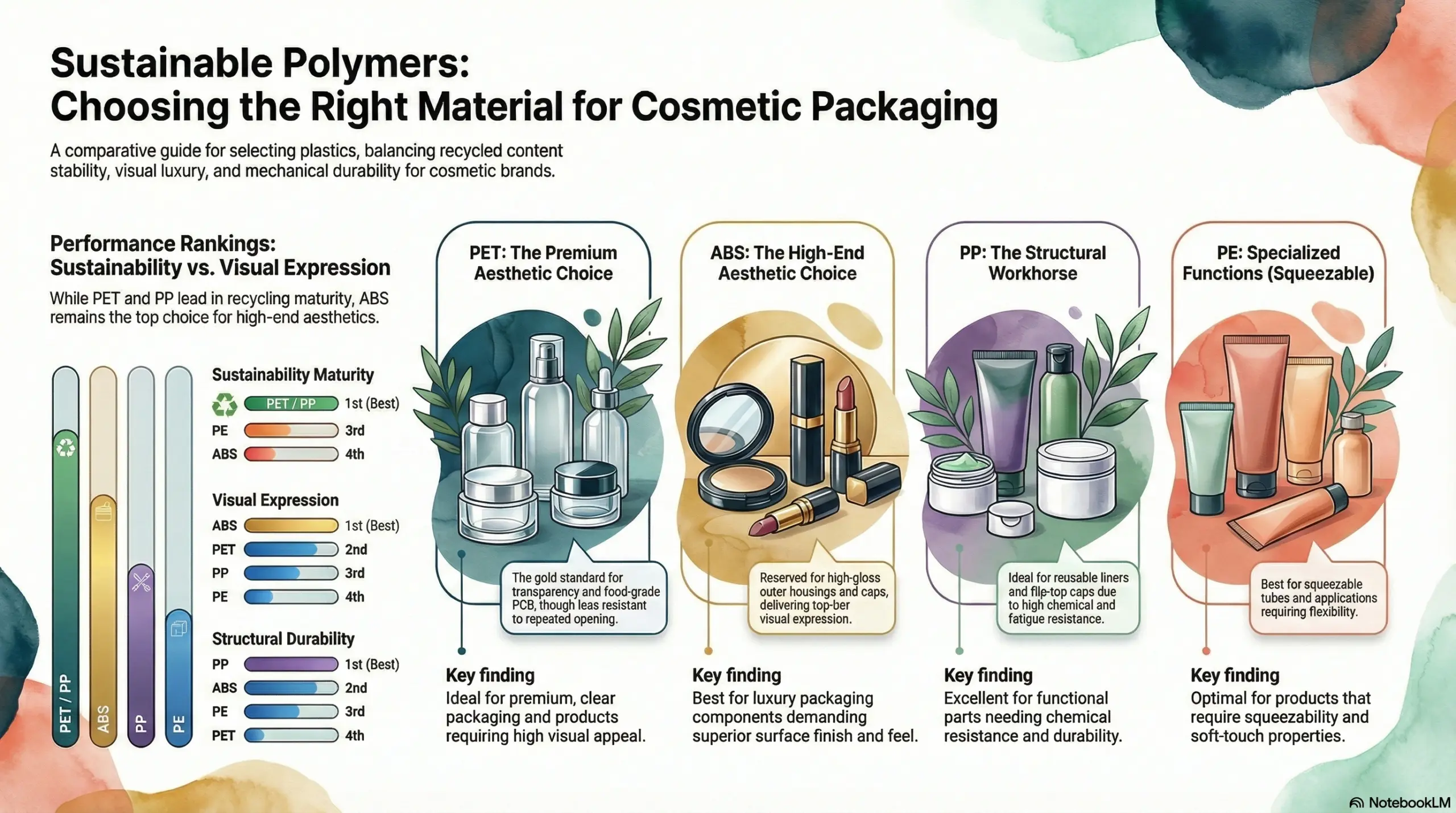 Sustainable Polymers:
Choosing the Right Material for Cosmetic Packaging

A comparative guide for selecting plastics, balancing recycled content stability, visual luxury, and mechanical durability for cosmetic brands.

Performance Rankings:
Sustainability vs. Visual Expression

While PET and PP lead in recycling maturity, ABS remains the top choice for high-end aesthetics.

PET / PP
ABS
PP
PE

Sustainability Maturity
PET / PP 1st (Best)
PE 3rd
ABS 4th

Visual Expression
ABS 1st (Best)
PET 2nd
PP 3rd
PE 4th

Structural Durability
PP 1st (Best)
ABS 2nd
PE 3rd
PET 4th

PET: The Premium Aesthetic Choice

The gold standard for transparency and food-grade PCB, though leas resistant to repeated opening.

Key finding
Ideal for premium, clear packaging and products requiring high visual appeal.

ABS: The High-End Aesthetic Choice

Reserved for high-gloss outer housings and caps, delivering top-ber visual expression.

Key finding
Best for luxury packaging components demanding superior surface finish and feel.

PP: The Structural Workhorse

Ideal for reusable liners and flip-top caps due to high chemical and fatigue resistance.

Key finding
Excellent for functional parts needing chemical resistance and durability.

PE: Specialized Functions (Squeezable)

Best for squeezable tubes and applications requiring flexibility.

Key finding
Optimal for products that require squeezability and soft-touch properties.

NotebookLM